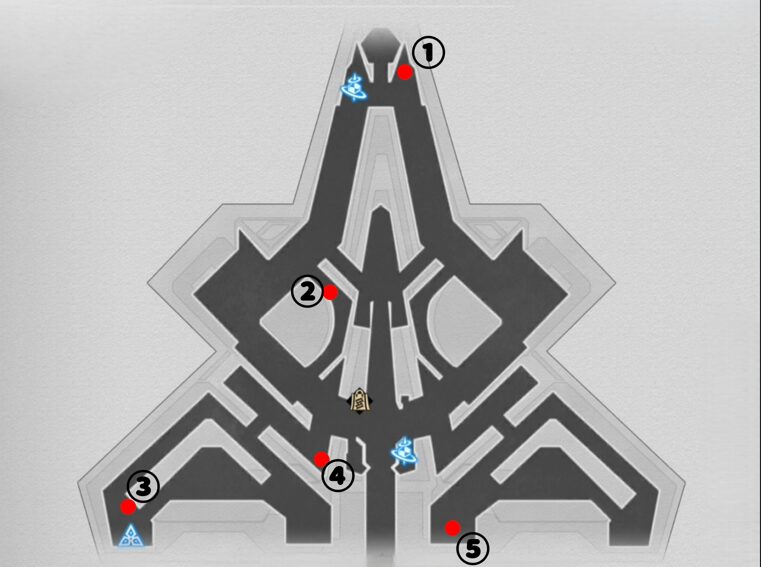 1
2
3
4
5