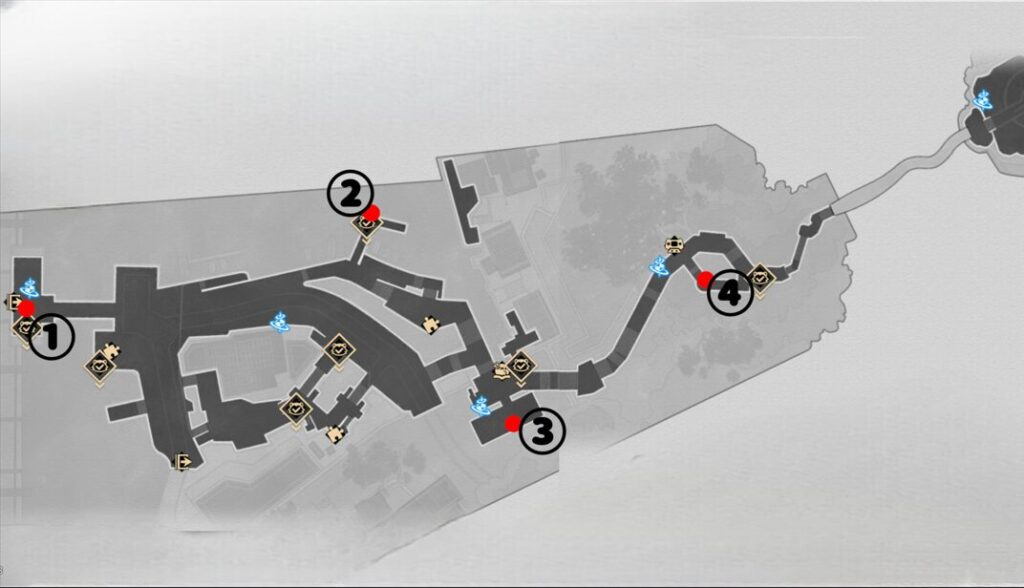 2
1
4
3